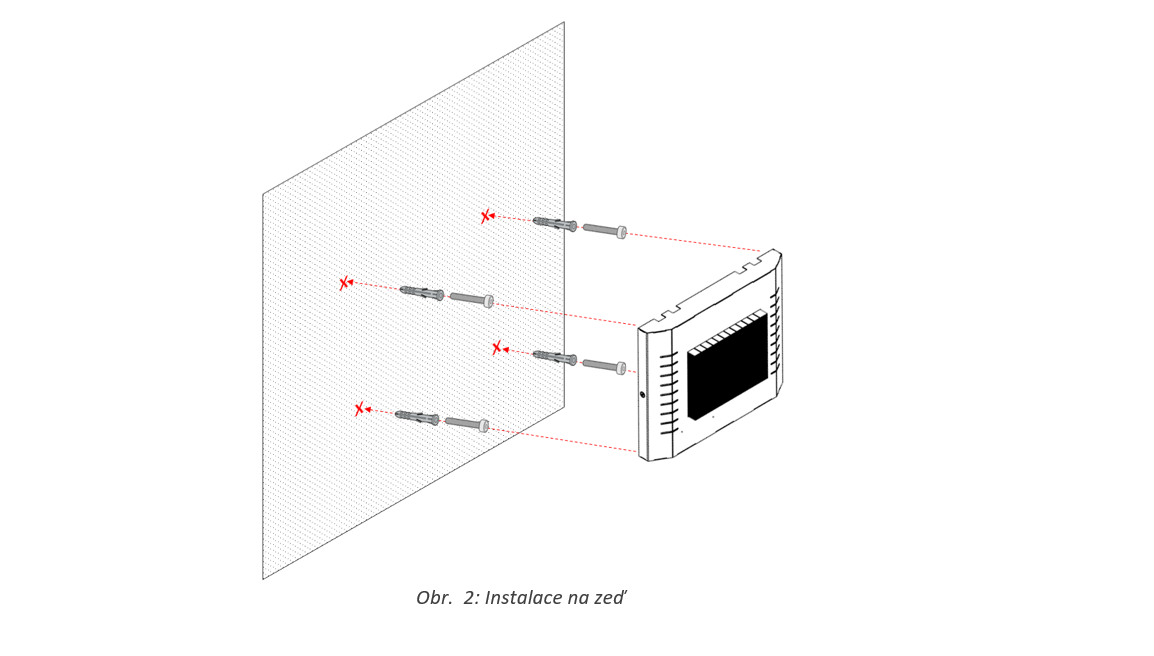 Obr. 2: Instalace na zeď